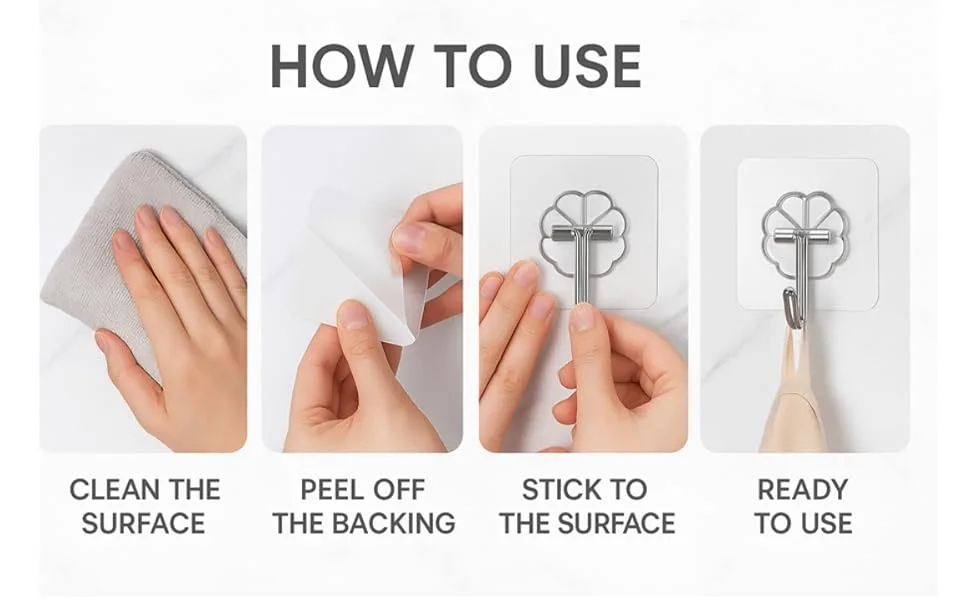 HOW TO USE

CLEAN THE SURFACE

PEEL OFF THE BACKING

STICK TO THE SURFACE

READY TO USE