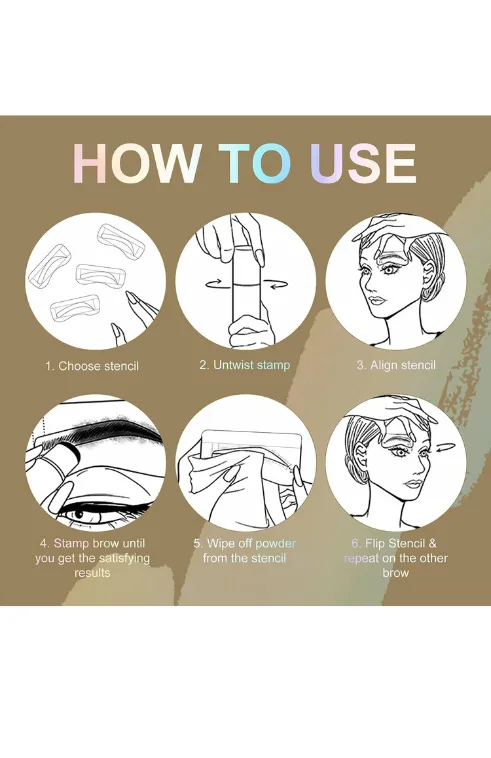 HOW TO USE

1. Choose stencil

2. Untwist stamp

3. Align stencil

4. Stamp brow until you get the satisfying results

5. Wipe off powder from the stencil

6. Flip Stencil & repeat on the other brow