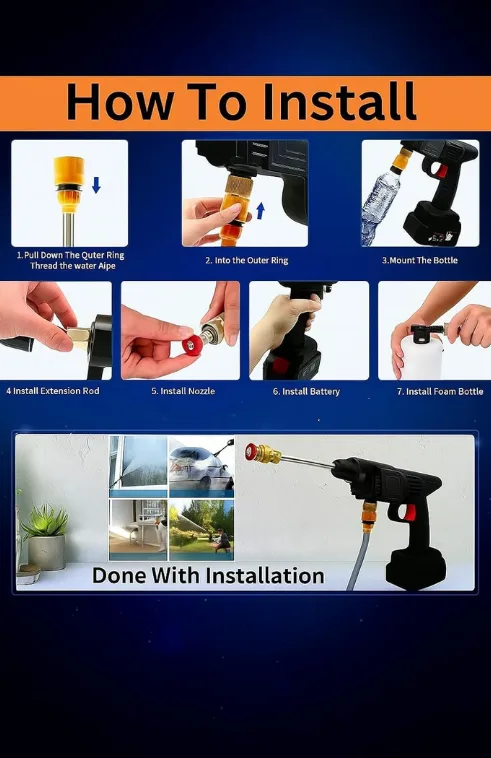 How To Install

1.Pull Down The Outer Ring Thread the water Aipe

2. Into the Outer Ring

3.Mount The Bottle

4 Install Extension Rod

5. Install Nozzle

6. Install Battery

7. Install Foam Bottle

Done With Installation