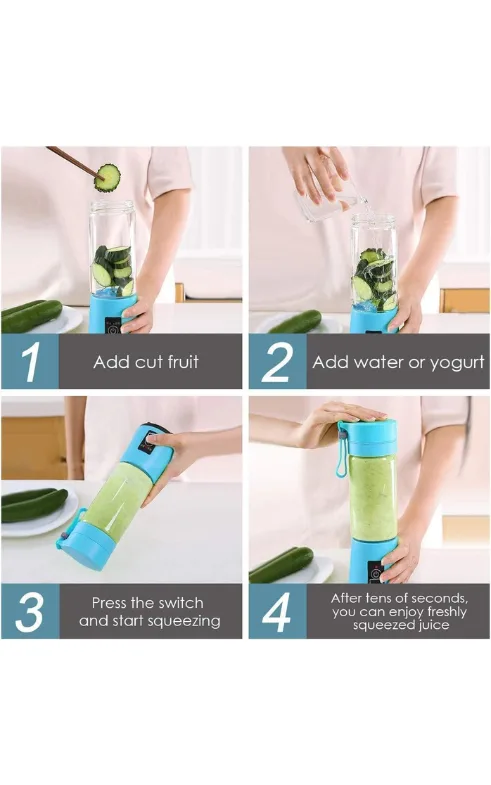 1 Add cut fruit

2 Add water or yogurt

3 Press the switch and start squeezing

4 After tens of seconds, you can enjoy freshly squeezed juice