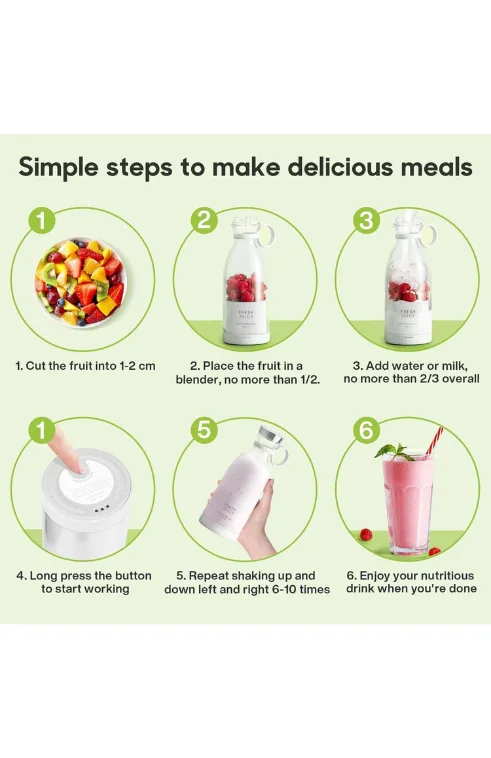 Simple steps to make delicious meals

1

1. Cut the fruit into 1-2 cm

2

FRESH JUICE

2. Place the fruit in a blender, no more than 1/2.

3

FRESH JUICE

3. Add water or milk, no more than 2/3 overall

1

4. Long press the button to start working

5

FRESH JUICE

5. Repeat shaking up and down left and right 6-10 times

6

6. Enjoy your nutritious drink when you're done