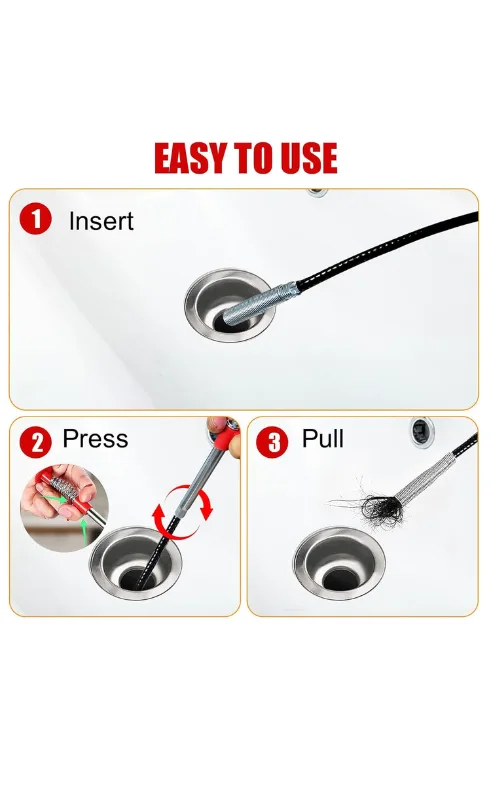 EASY TO USE

1 Insert

2 Press

3 Pull