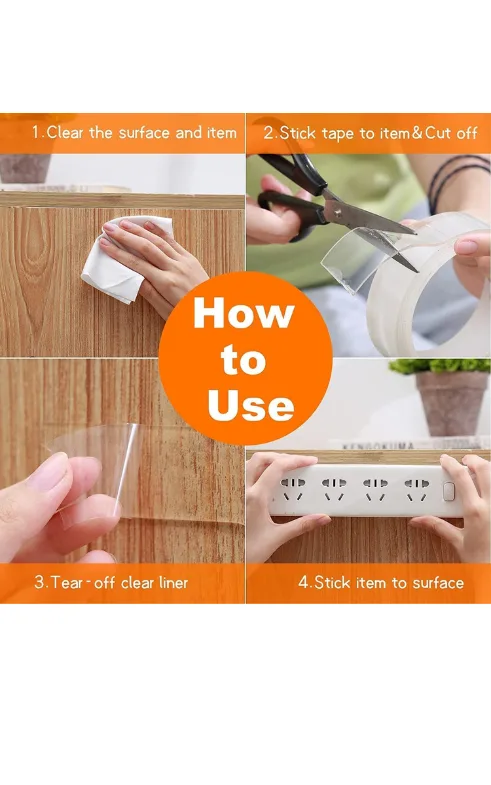 1.Clear the surface and item

2.Stick tape to item&Cut off

How to Use

KENGOKUMA

3.Tear-off clear liner

4.Stick item to surface