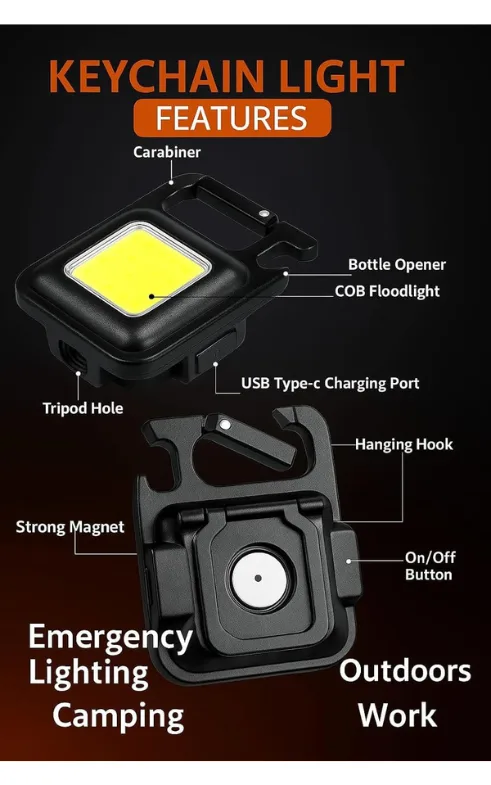 KEYCHAIN LIGHT
FEATURES

Carabiner
Bottle Opener
COB Floodlight
USB Type-c Charging Port
Tripod Hole
Hanging Hook
Strong Magnet
On/Off Button

Emergency Lighting
Camping
Outdoors
Work