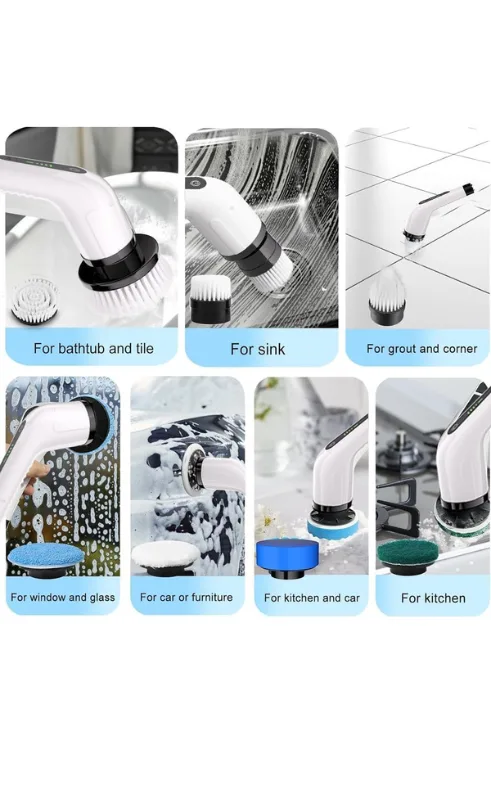 For bathtub and tile

For sink

For grout and corner

For window and glass

For car or furniture

For kitchen and car

For kitchen