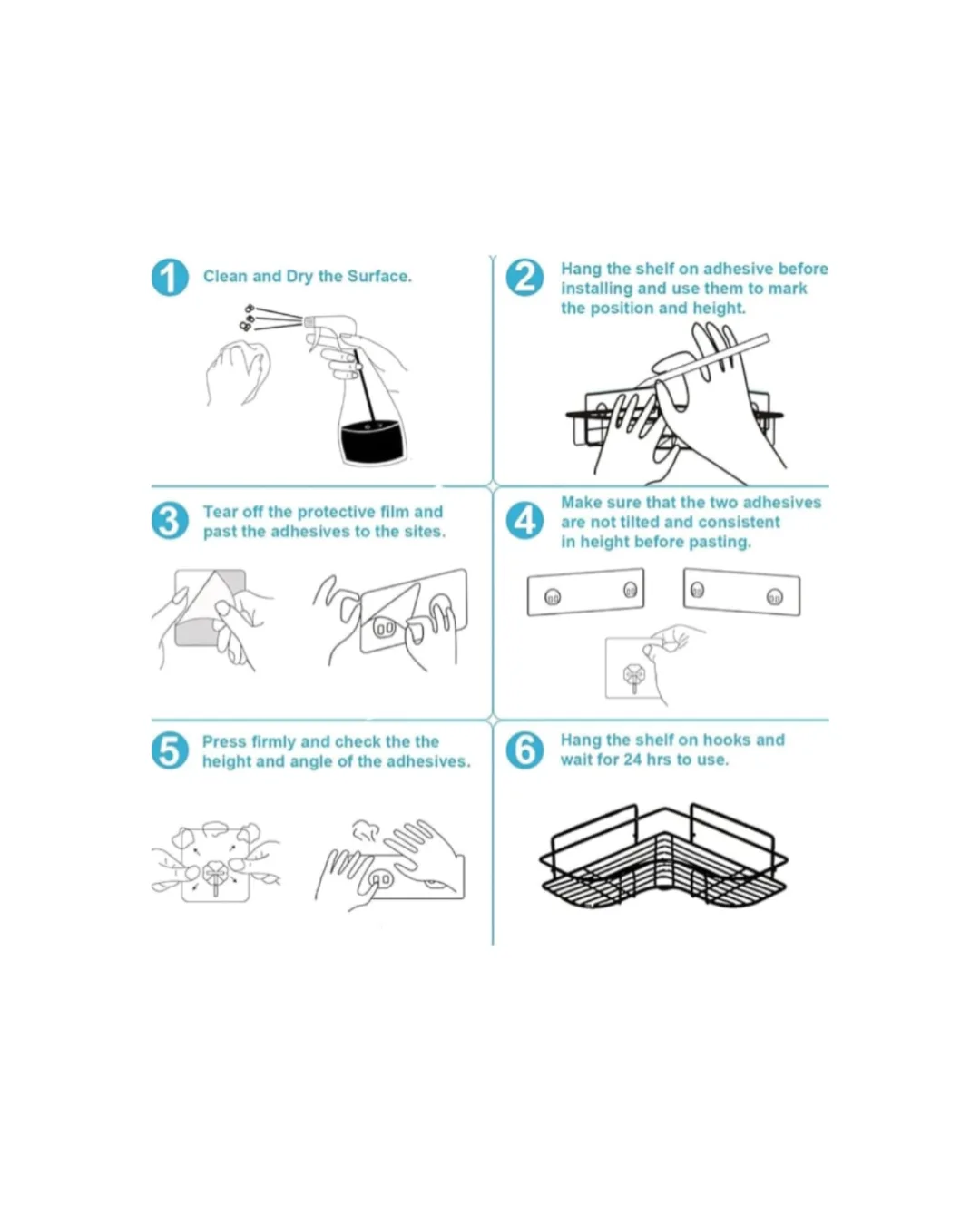 1 Clean and Dry the Surface.

2 Hang the shelf on adhesive before installing and use them to mark the position and height.

3 Tear off the protective film and past the adhesives to the sites.

4 Make sure that the two adhesives are not tilted and consistent in height before pasting.

5 Press firmly and check the the height and angle of the adhesives.

6 Hang the shelf on hooks and wait for 24 hrs to use.